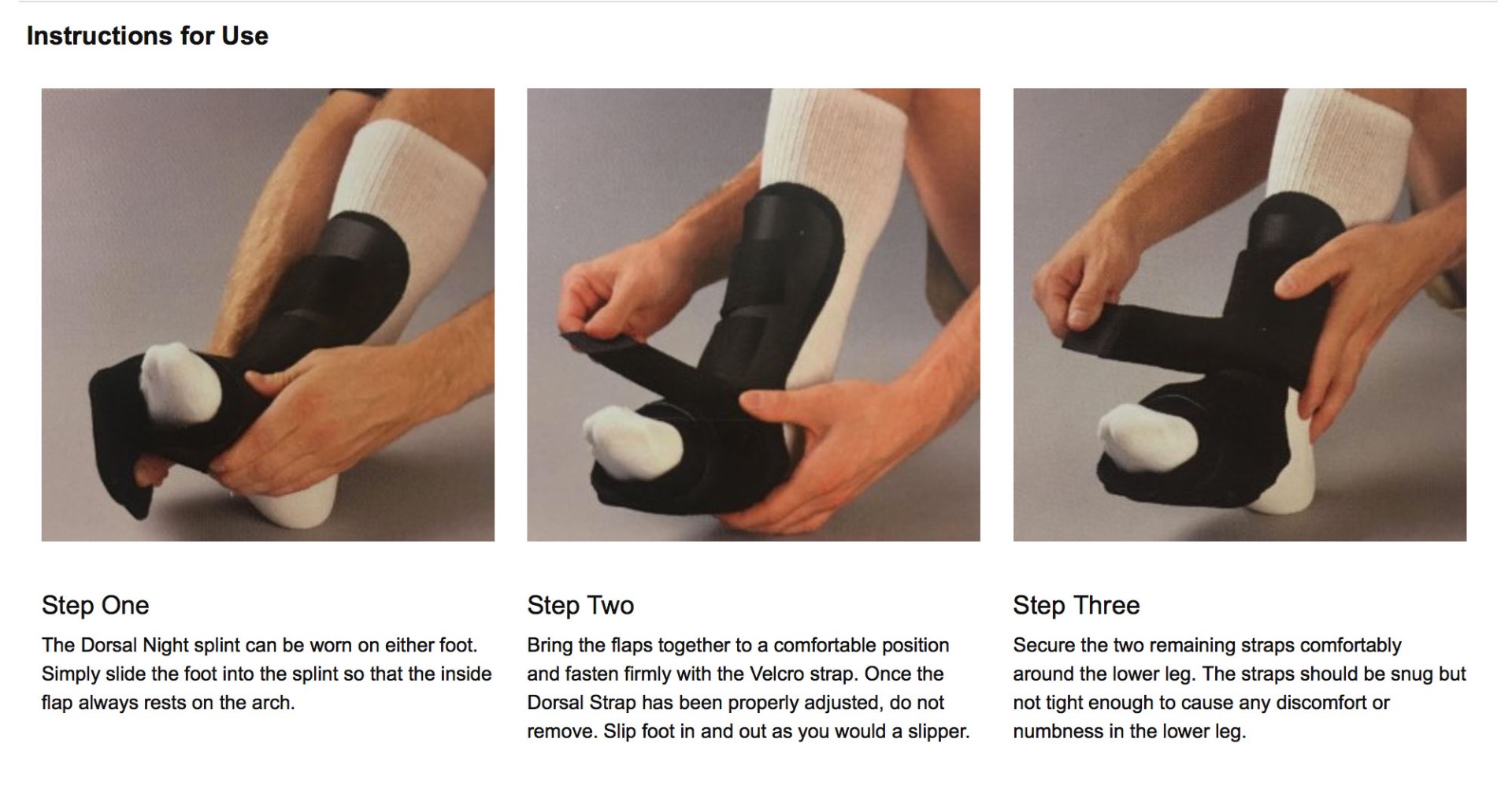 Instructions for Use

Step One

The Dorsal Night splint can be worn on either foot. Simply slide the foot into the splint so that the inside flap always rests on the arch.

Step Two

Bring the flaps together to a comfortable position and fasten firmly with the Velcro strap. Once the Dorsal Strap has been properly adjusted, do not remove. Slip foot in and out as you would a slipper.

Step Three

Secure the two remaining straps comfortably around the lower leg. The straps should be snug but not tight enough to cause any discomfort or numbness in the lower leg.