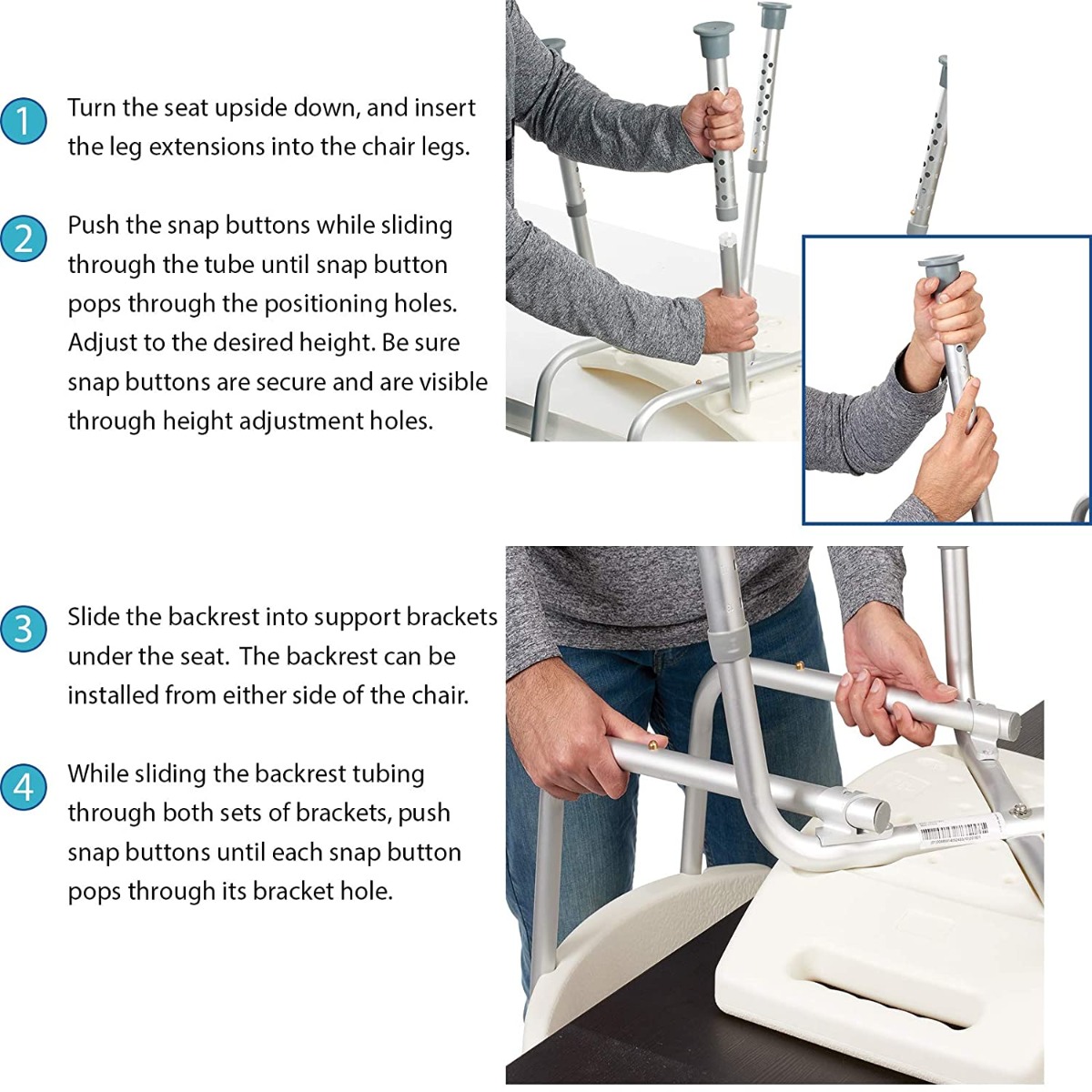 1 Turn the seat upside down, and insert the leg extensions into the chair legs.

2 Push the snap buttons while sliding through the tube until snap button pops through the positioning holes. Adjust to the desired height. Be sure snap buttons are secure and are visible through height adjustment holes.

3 Slide the backrest into support brackets under the seat. The backrest can be installed from either side of the chair.

4 While sliding the backrest tubing through both sets of brackets, push snap buttons until each snap button pops through its bracket hole.